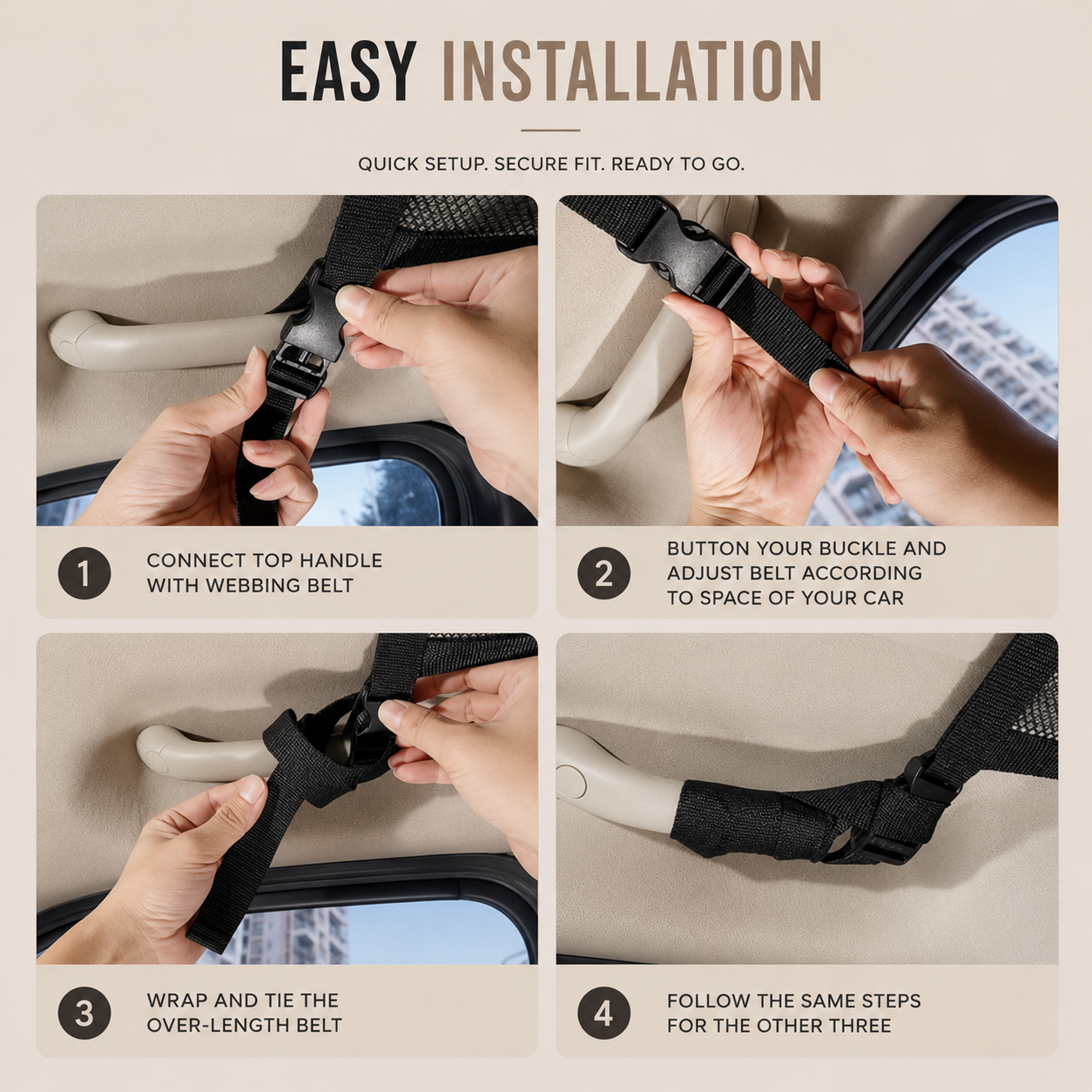 EASY INSTALLATION

QUICK SETUP. SECURE FIT. READY TO GO.

1 CONNECT TOP HANDLE WITH WEBBING BELT

2 BUTTON YOUR BUCKLE AND ADJUST BELT ACCORDING TO SPACE OF YOUR CAR

3 WRAP AND TIE THE OVER-LENGTH BELT

4 FOLLOW THE SAME STEPS FOR THE OTHER THREE